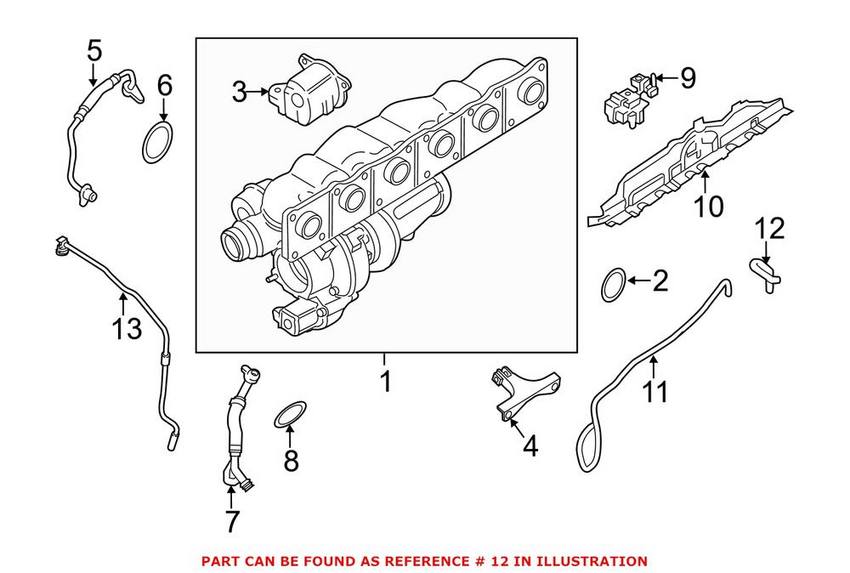 5
6
3
9
10
12
2
13
1
11
4
8
7

PART CAN BE FOUND AS REFERENCE # 12 IN ILLUSTRATION